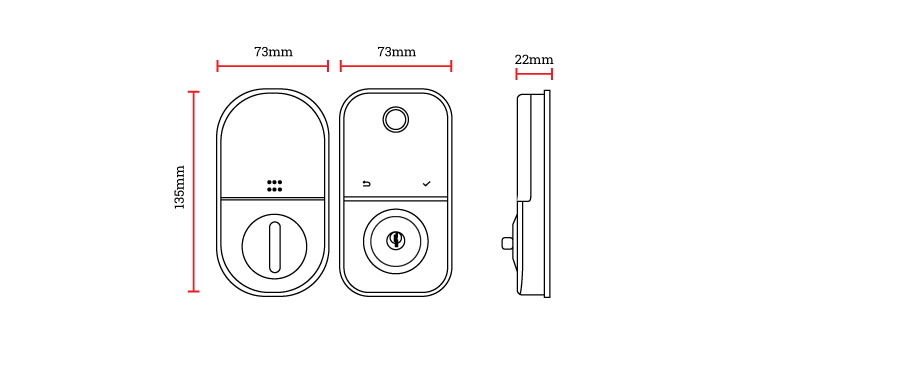 73mm

73mm

22mm

135mm